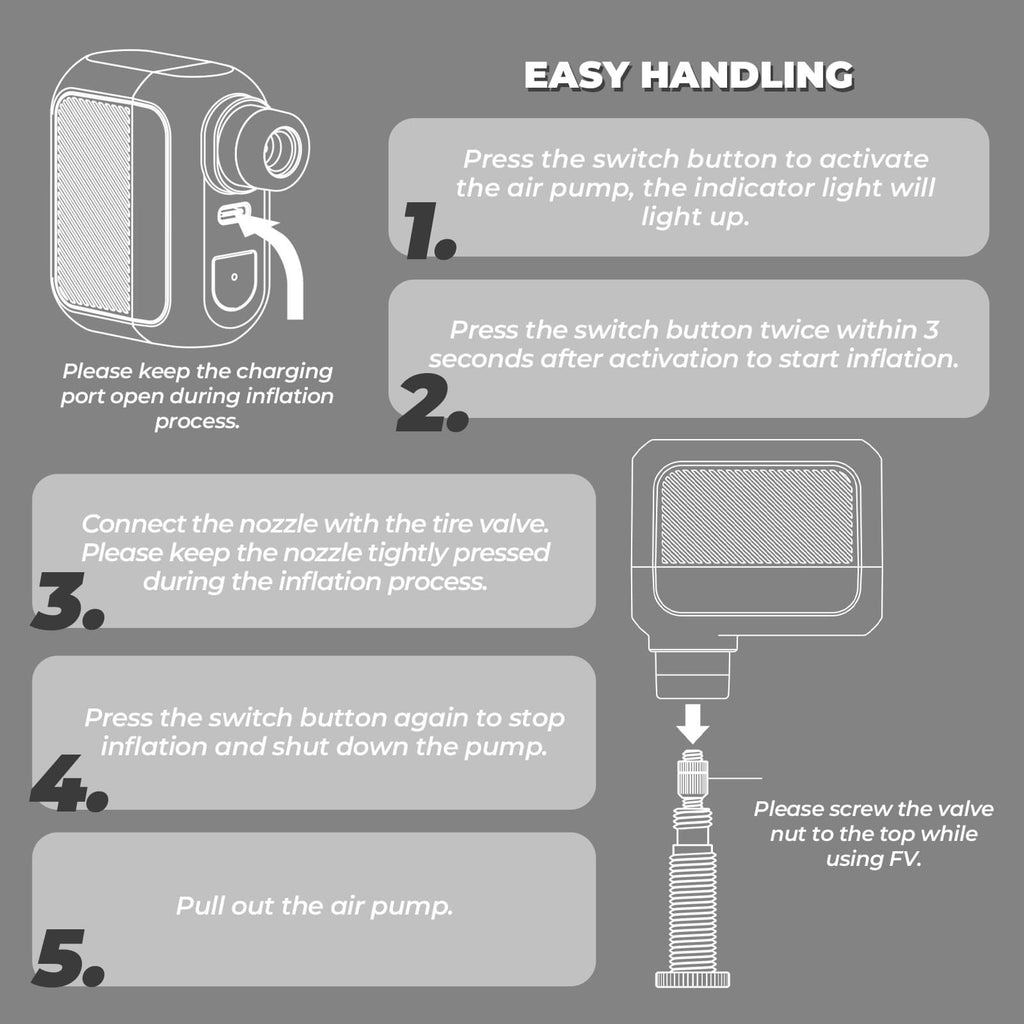 EASY HANDLING

Please keep the charging port open during inflation process.

1. Press the switch button to activate the air pump, the indicator light will light up.

2. Press the switch button twice within 3 seconds after activation to start inflation.

3. Connect the nozzle with the tire valve. Please keep the nozzle tightly pressed during the inflation process.

4. Press the switch button again to stop inflation and shut down the pump.

5. Pull out the air pump.

Please screw the valve nut to the top while using FV.